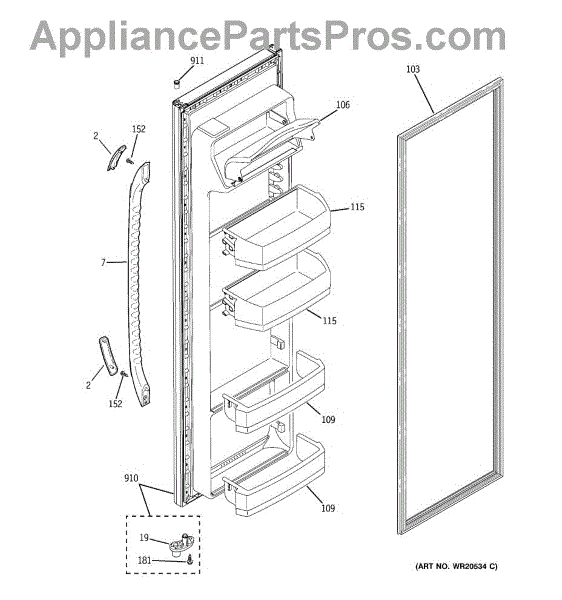 AppliancePartsPros.com

911
103
106
2
152
115
7
115
2
152
109
910
109
19
181
(ART NO. WR20634 C)