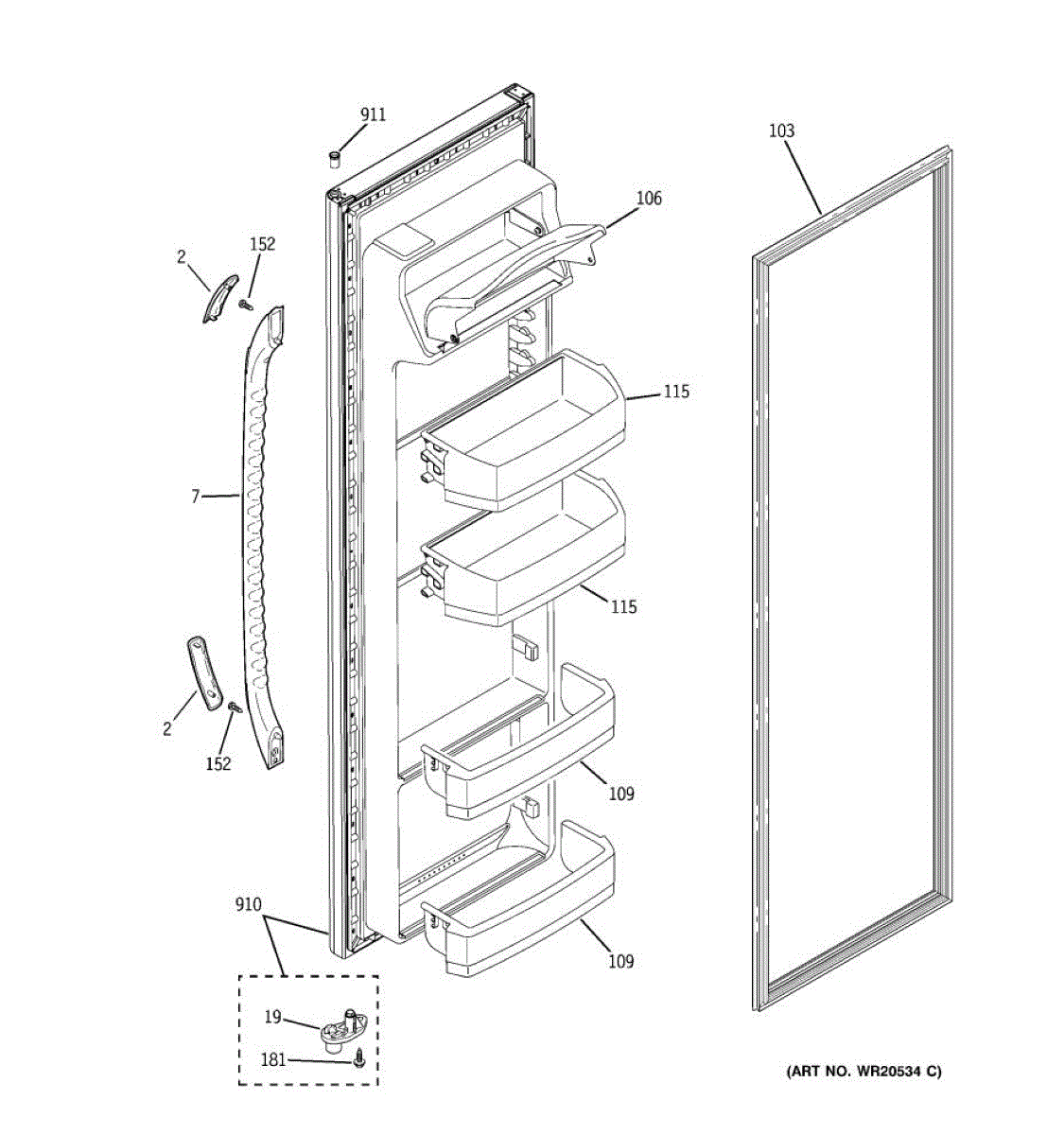 911
103
106
2
152
115
7
115
2
152
109
910
109
19
181
(ART NO. WR20534 C)