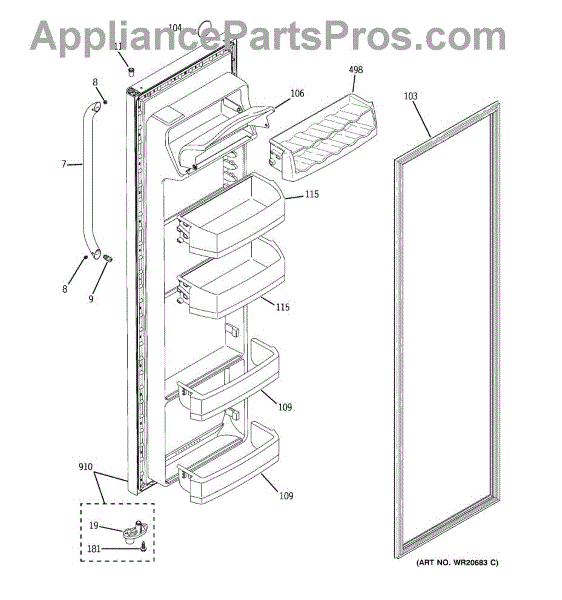 AppliancePartsPros.com

104
11
8
7
8
9
106
498
103
115
115
109
109
910
19
181

(ART NO. WR20683 C)