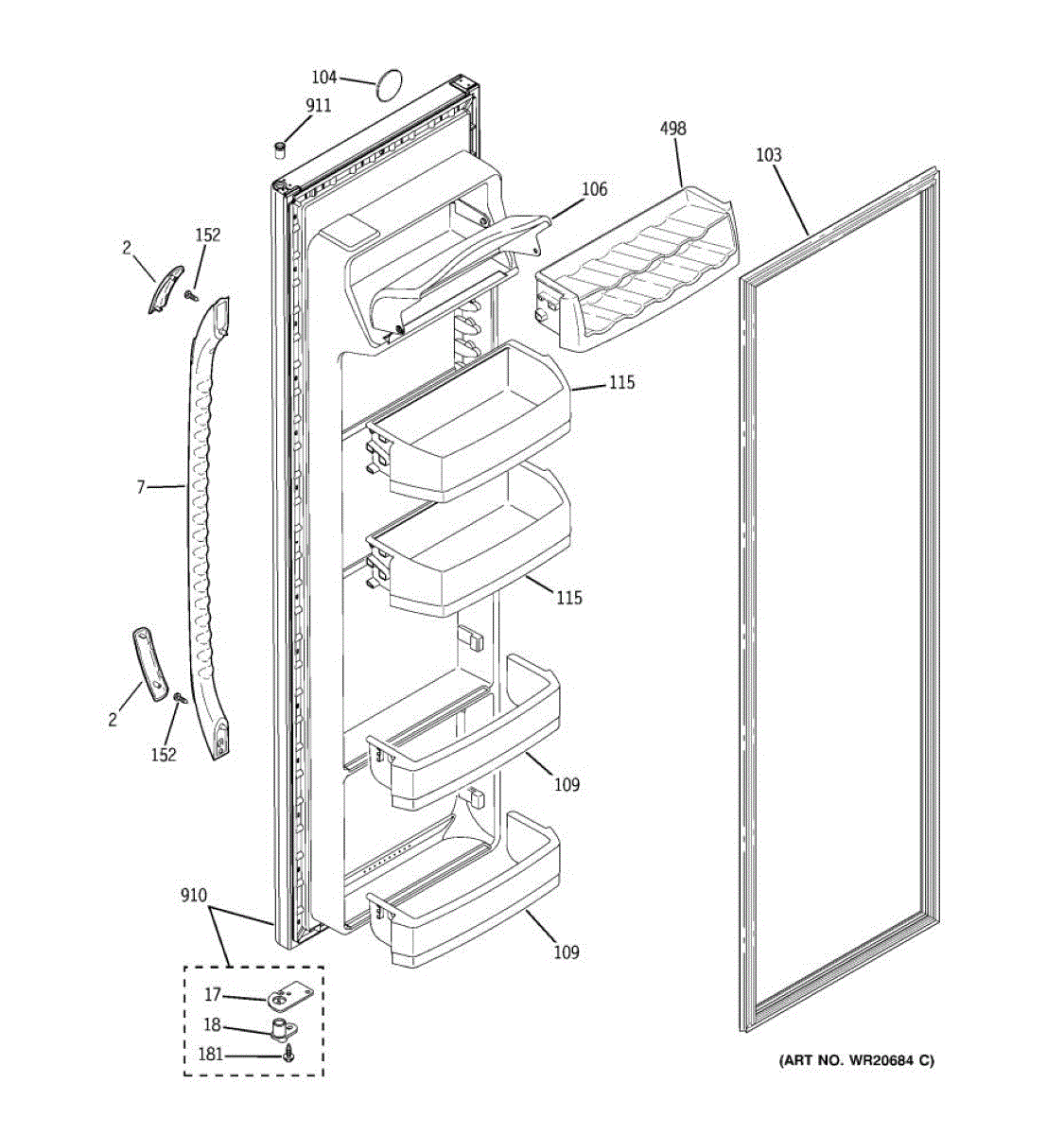 104
911
498
103
106
2
152
115
7
115
2
152
109
910
109
17
18
181
(ART NO. WR20684 C)