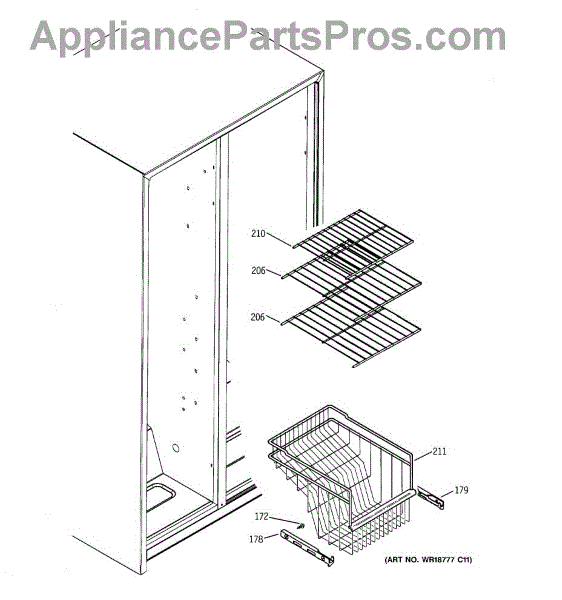 AppliancePartsPros.com

210
206
206
211
179
172
178
(ART NO. WR18777 C11)