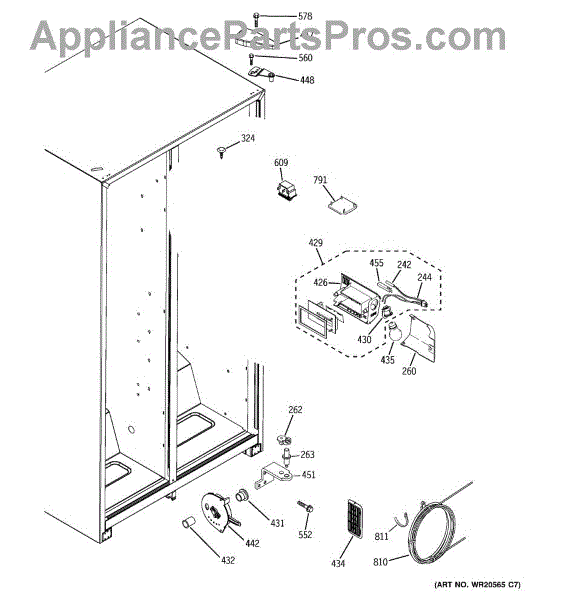 AppliancePartsPros.com

578
560
448
324
609
791
429
455
242
244
426
430
435
260
262
263
451
431
442
432
552
434
811
810

(ART NO. WR20565 C7)