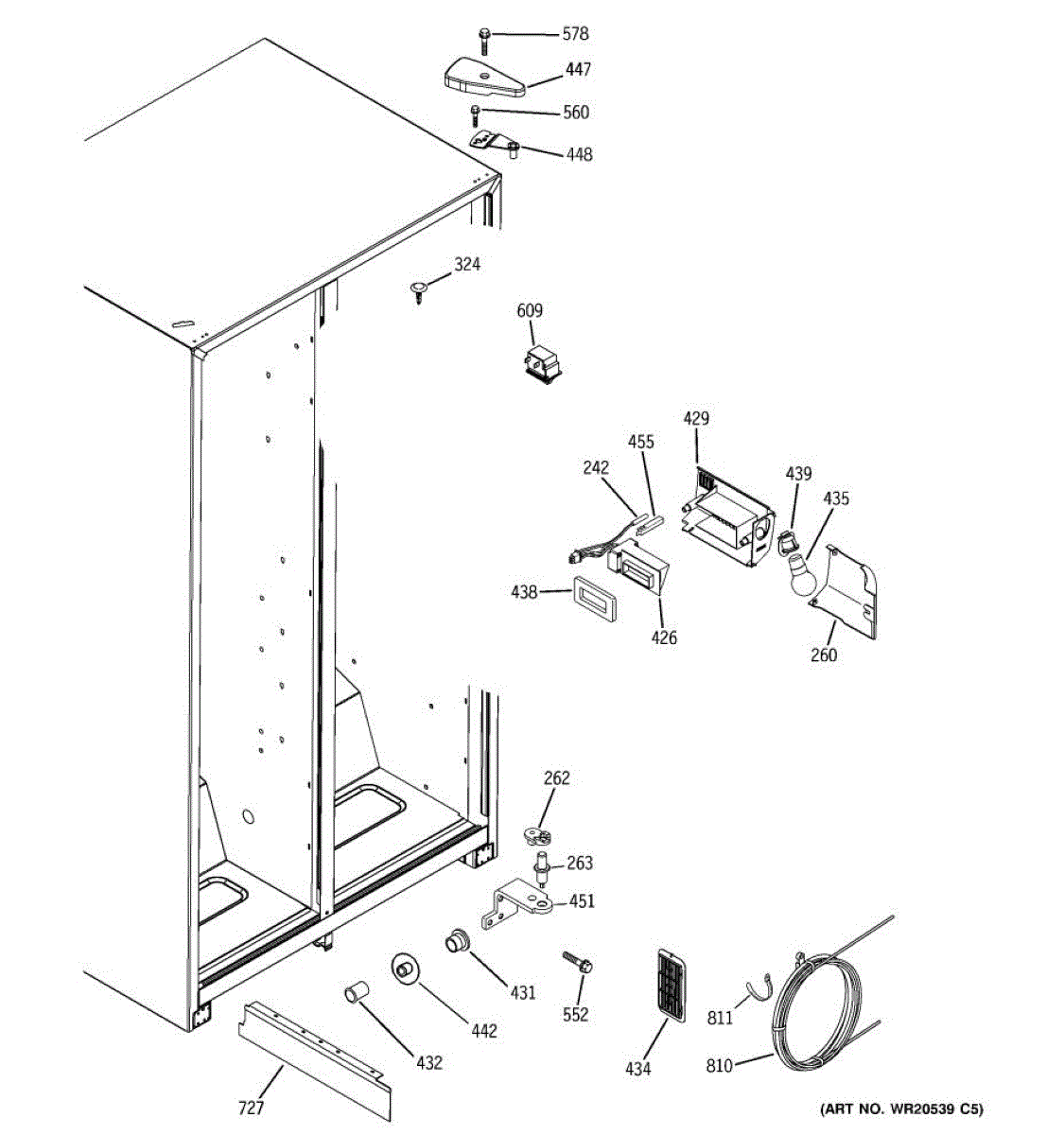 578
447
560
448
324
609
429
455
242
439
435
438
426
260
262
263
451
431
442
552
432
434
811
810
727
(ART NO. WR20539 C5)