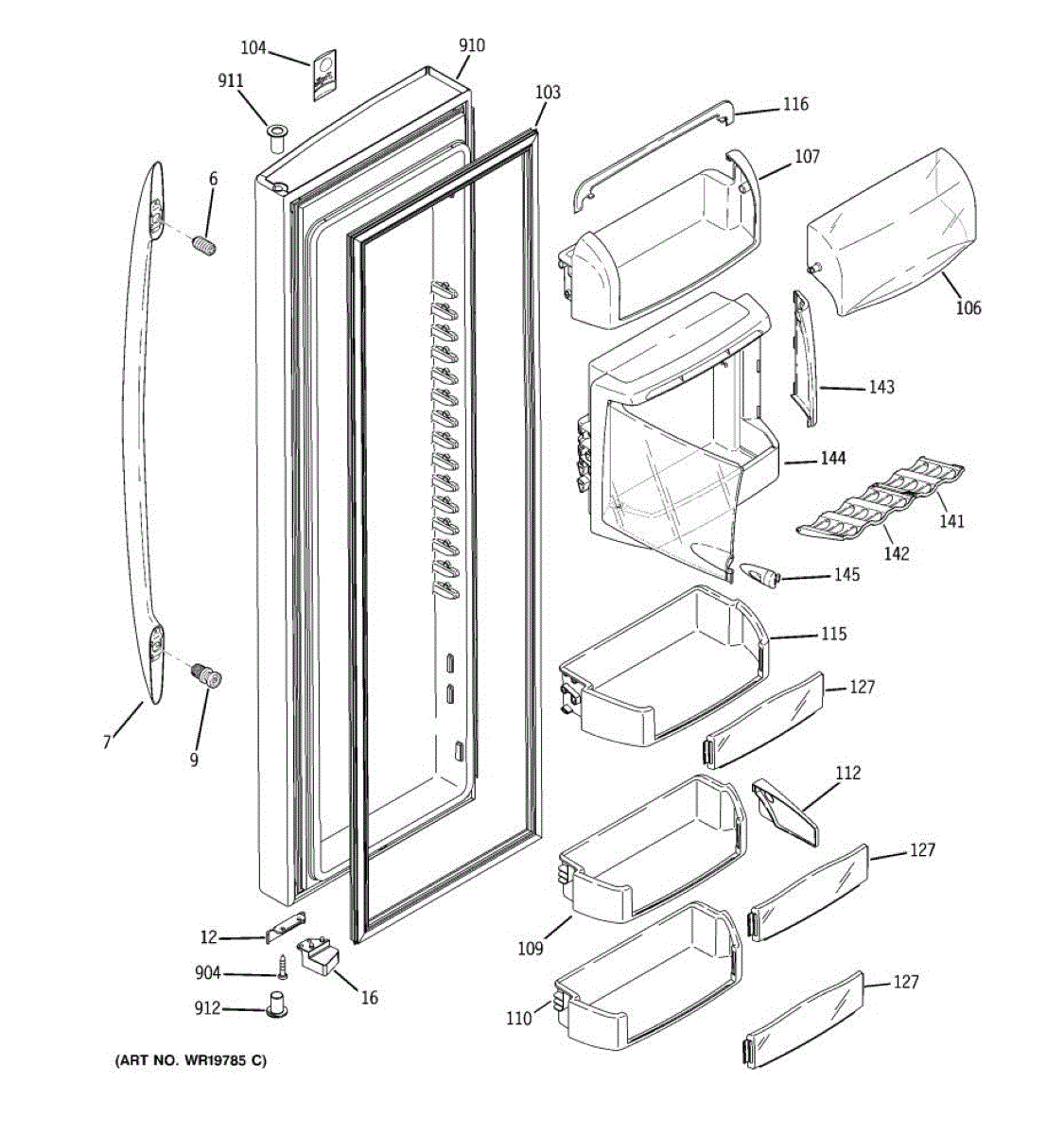 104
910
911
103
116
107
6
106
143
144
141
142
145
115
127
7
9
112
127
12
109
904
16
912
110
127
(ART NO. WR19785 C)