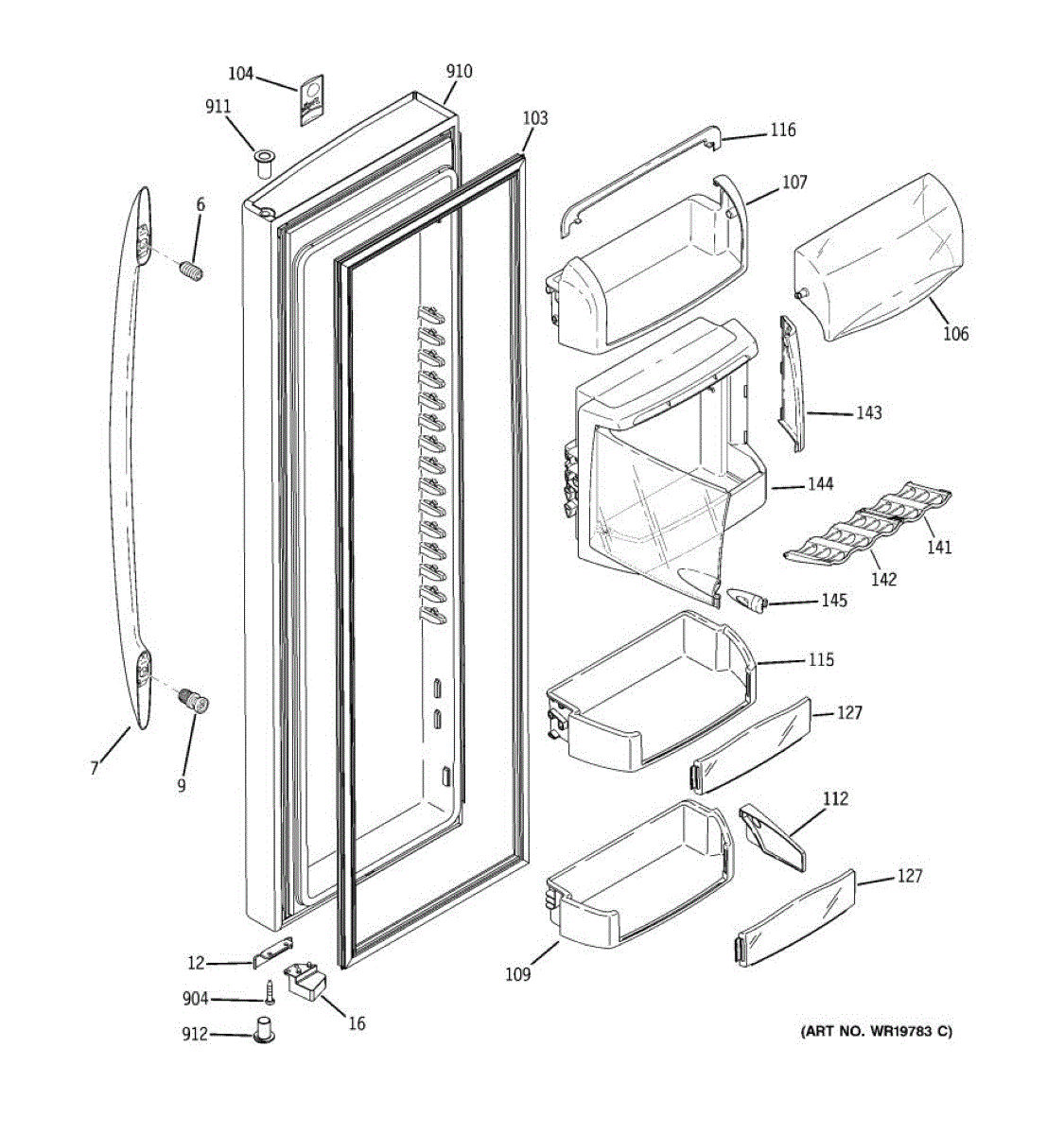 104
910
911
103
116
107
6
106
143
144
141
142
145
115
127
7
9
112
127
109
12
904
16
912
(ART NO. WR19783 C)