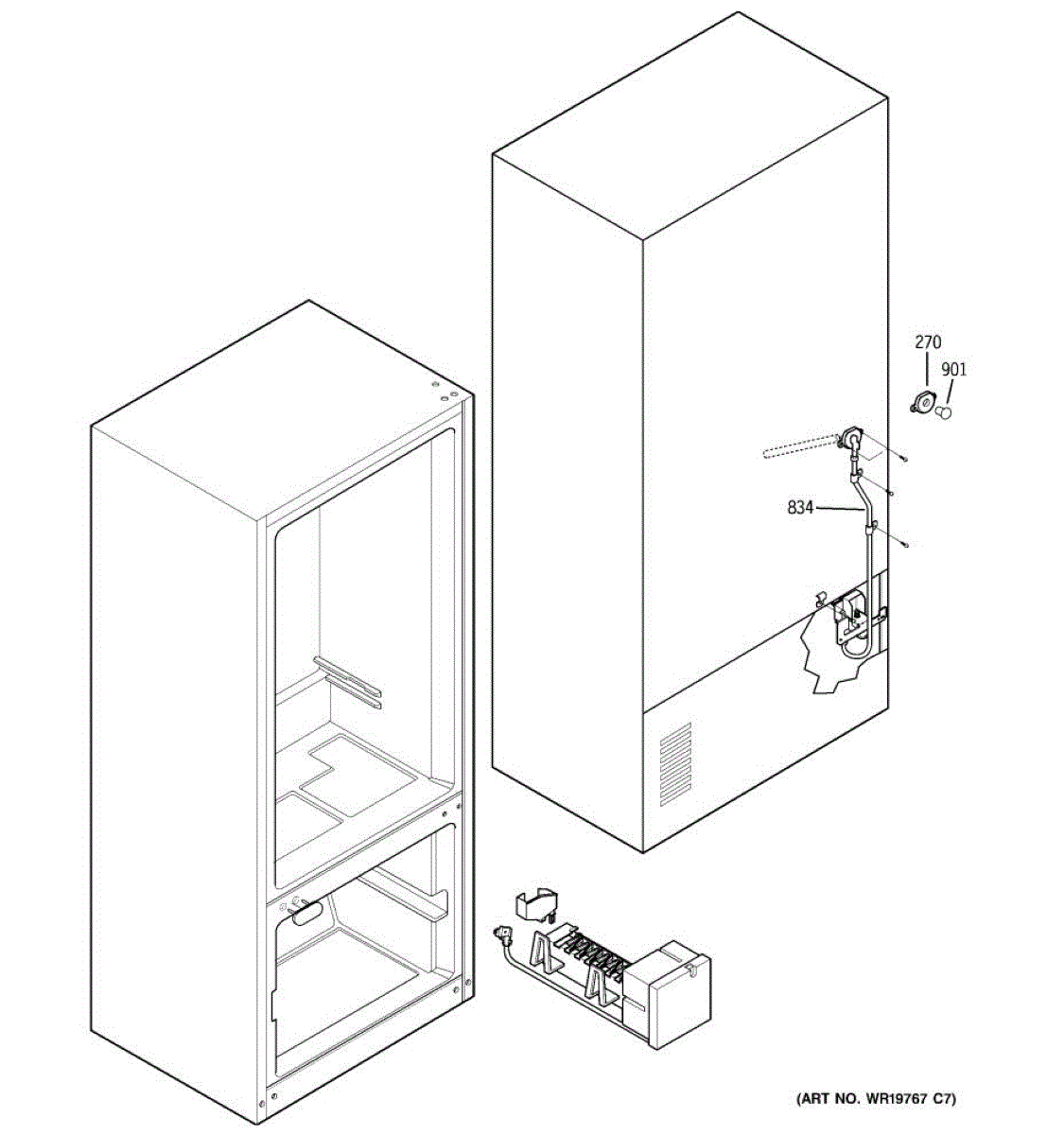 270
901
834
(ART NO. WR19767 C7)