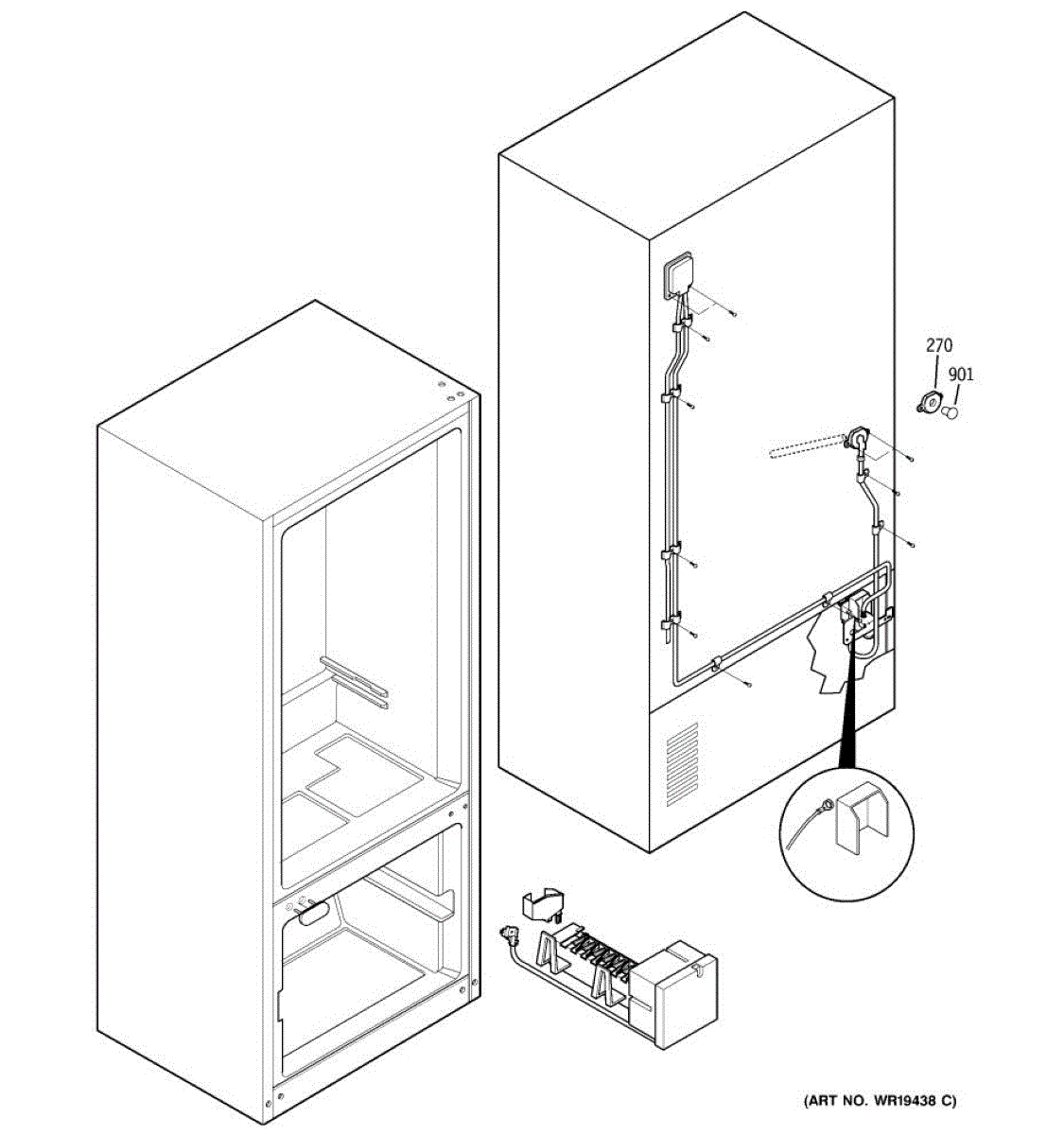 270
901

(ART NO. WR19438 C)