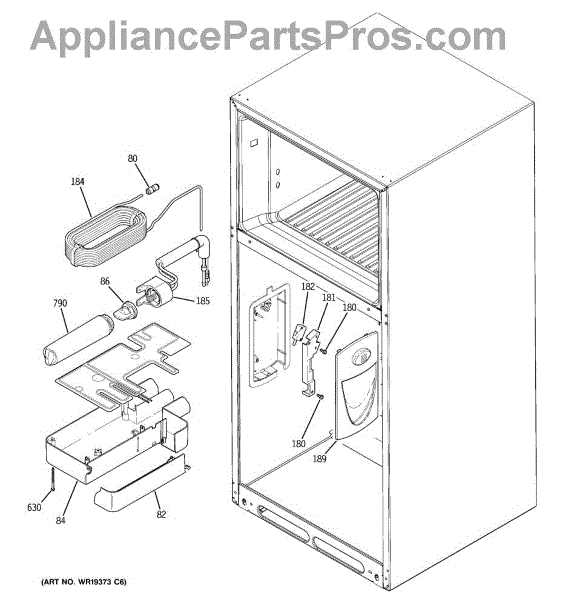 AppliancePartsPros.com

80
184
86
185
790
182
181
180
180
189
630
84
82

(ART NO. WR19373 C6)