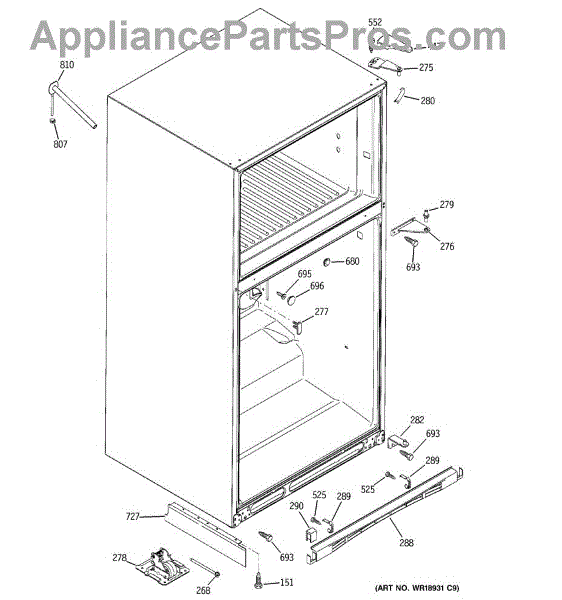 AppliancePartsPros.com

552
810
275
280
807
279
276
693
680
695
696
277
282
693
289
525
525
289
290
727
288
693
278
268
151
(ART NO. WR18931 C9)