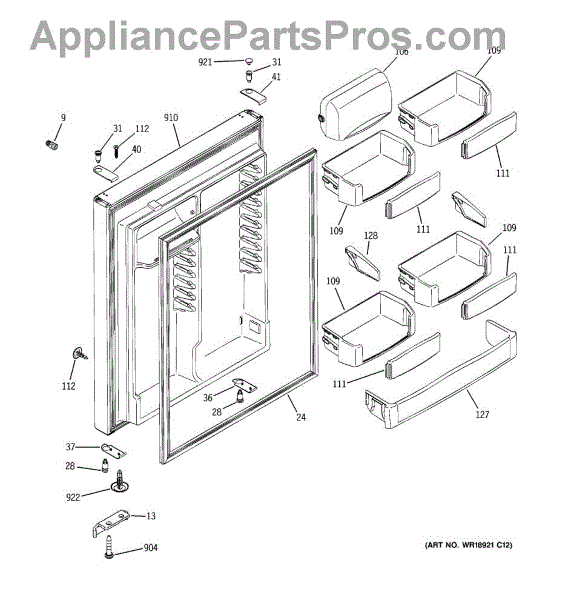 AppliancePartsPros.com

921
31
41
106
109
9
31
112
910
40
111
109
111
109
128
111
109
112
36
28
24
111
127
37
28
922
13
904
(ART NO. WR18921 C12)