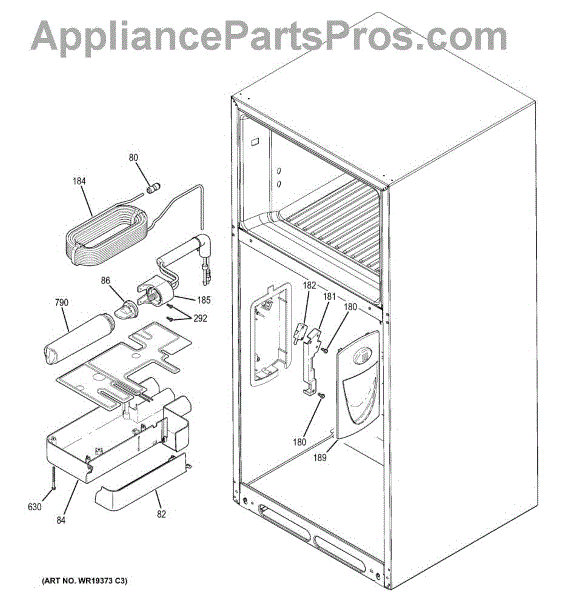 AppliancePartsPros.com

80
184
86
185
292
790
182
181
180
180
189
630
84
82

(ART NO. WR19373 C3)