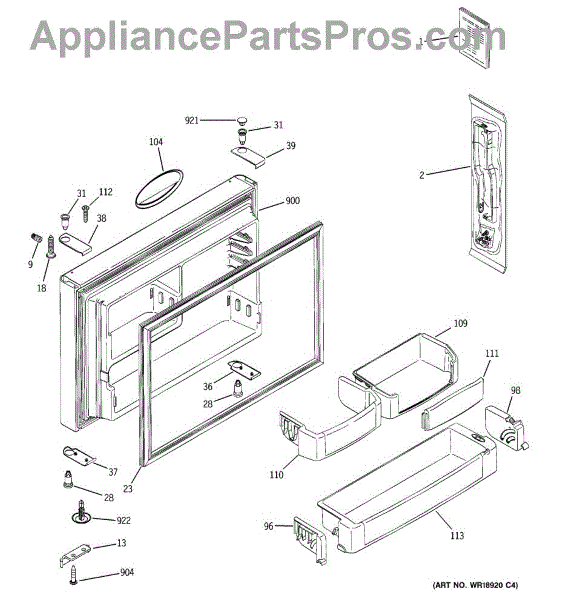 AppliancePartsPros.com

1

921
31
39
104
2
31
112
38
900
9
18
109
111
98
36
28
110
37
23
28
922
96
113
13
904

(ART NO. WR18920 C4)