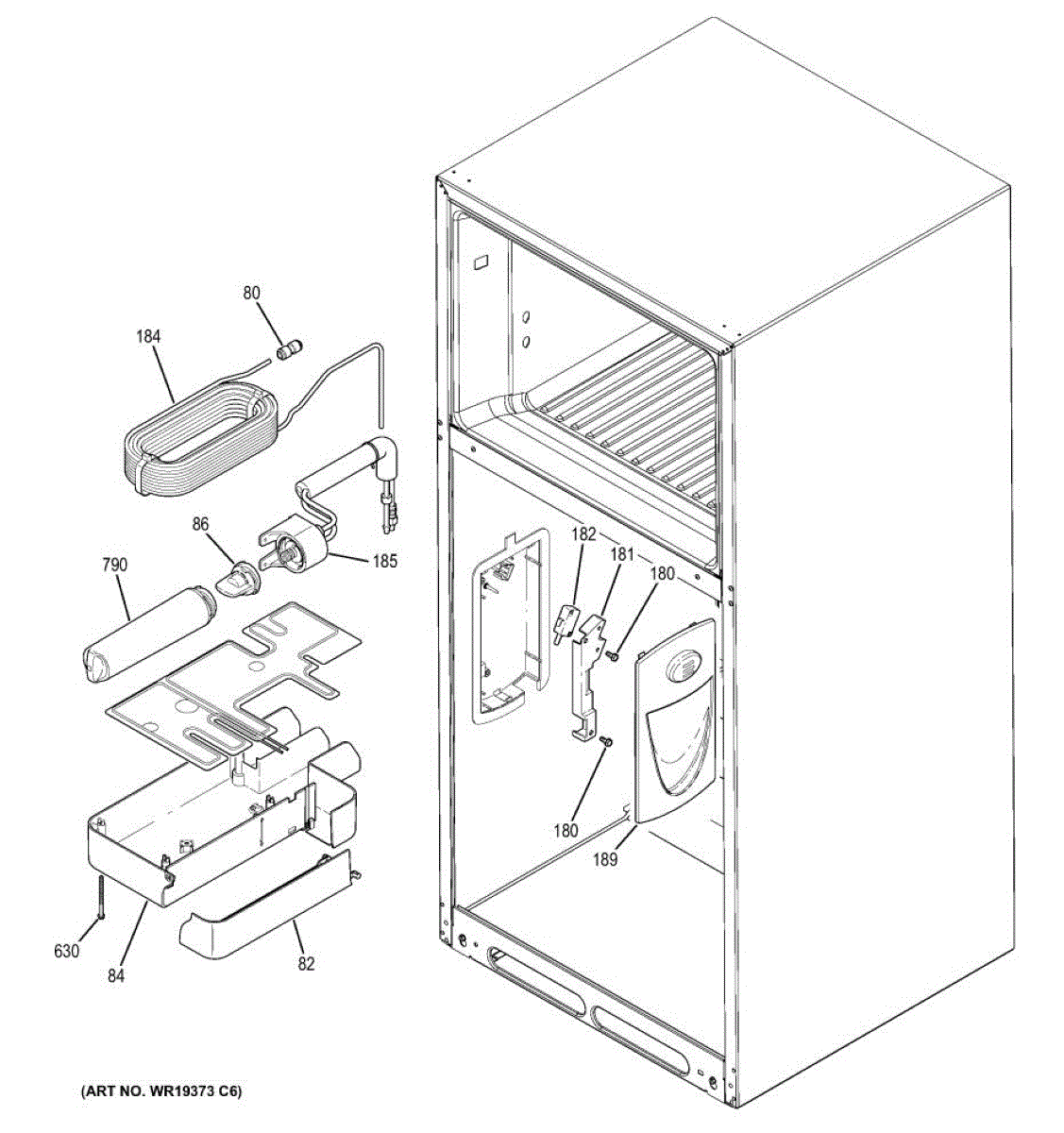 80
184
86
185
790
182
181
180
180
189
630
84
82
(ART NO. WR19373 C6)