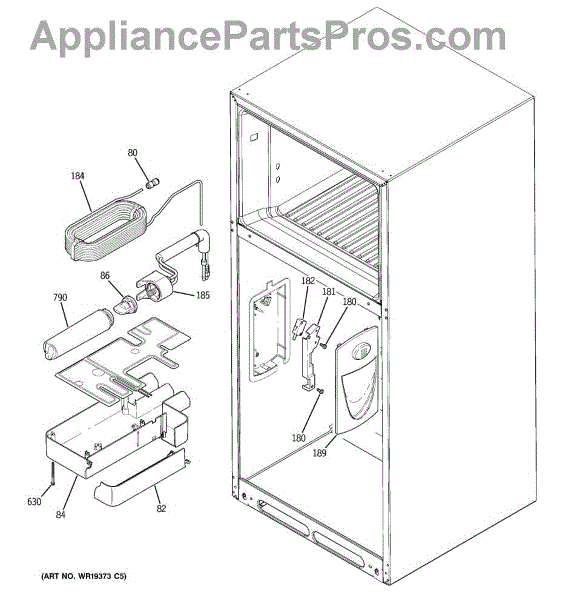 AppliancePartsPros.com

80
184
86
185
790
182
181
180
180
189
630
84
82

(ART NO. WR19373 C5)