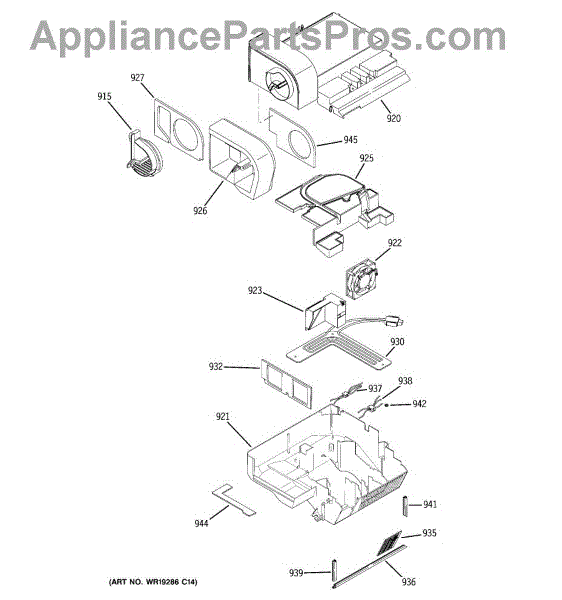 AppliancePartsPros.com

927
915
920
945
925
926
922
923
930
932
937
938
942
921
941
944
935
939
936

(ART NO. WR19286 C14)