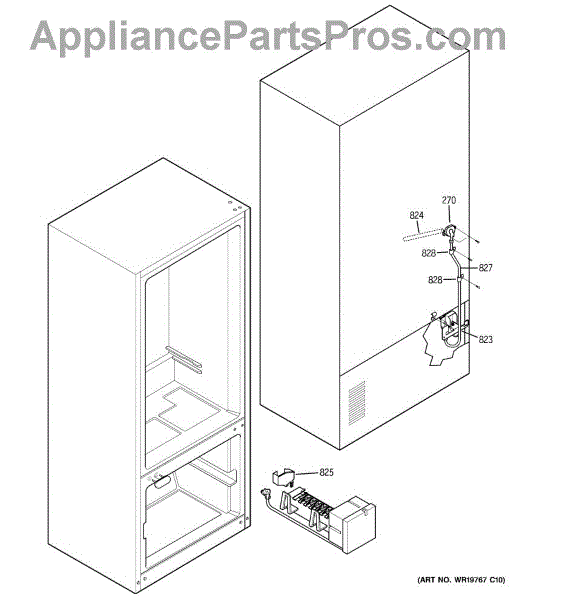 AppliancePartsPros.com

270
824
828
827
828
823
825

(ART NO. WR19767 C10)