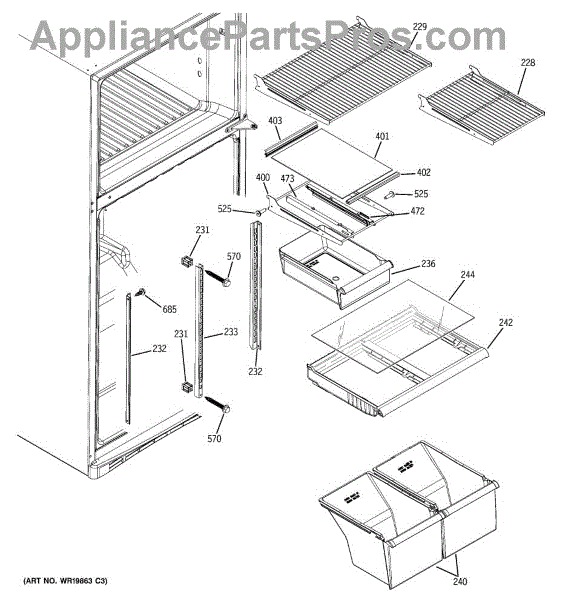 AppliancePartsPros.com

229
228
403
401
402
400
473
525
525
472
231
570
236
244
685
242
231
233
232
232
570
240

(ART NO. WR19863 C3)