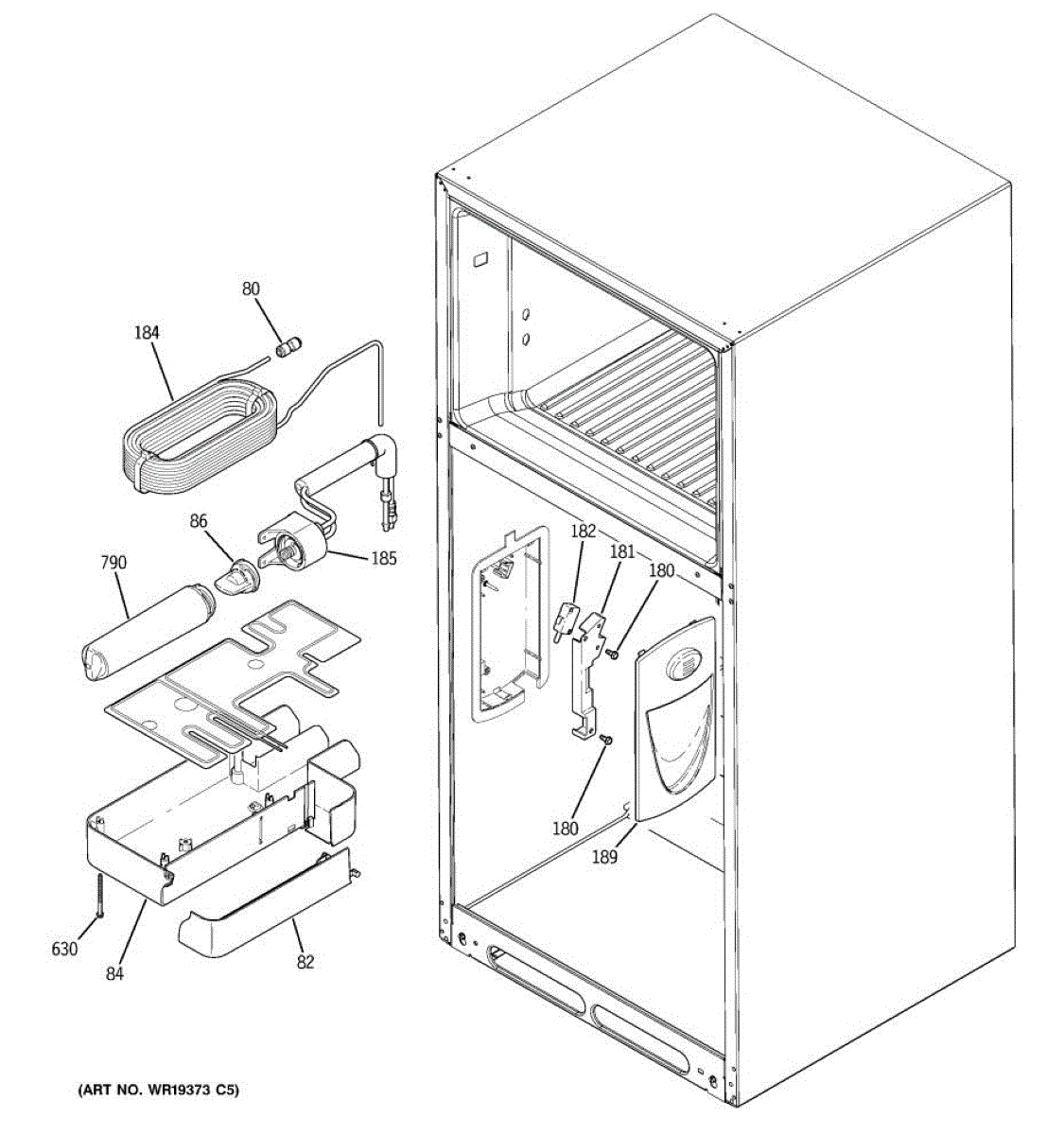 80
184
86
185
790
182
181
180
180
189
630
84
82
(ART NO. WR19373 C5)