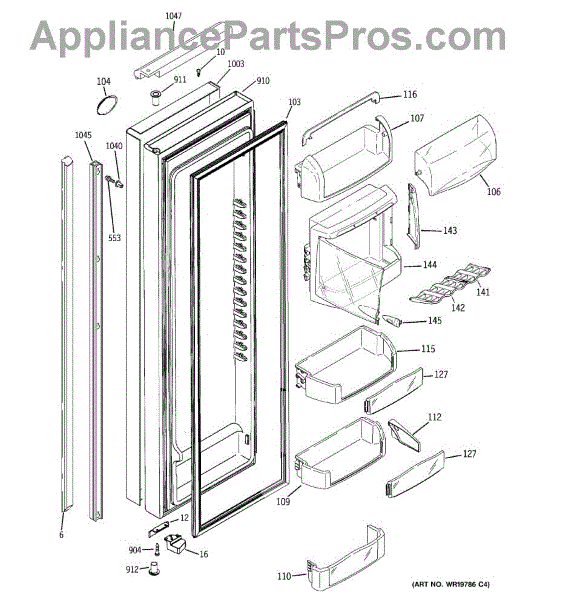 AppliancePartsPros.com

1047
10
1003
104
911
910
103
116
107
1045
1040
106
553
143
144
141
142
145
115
127
112
127
109
6
12
904
16
912
110
(ART NO. WR19786 C4)