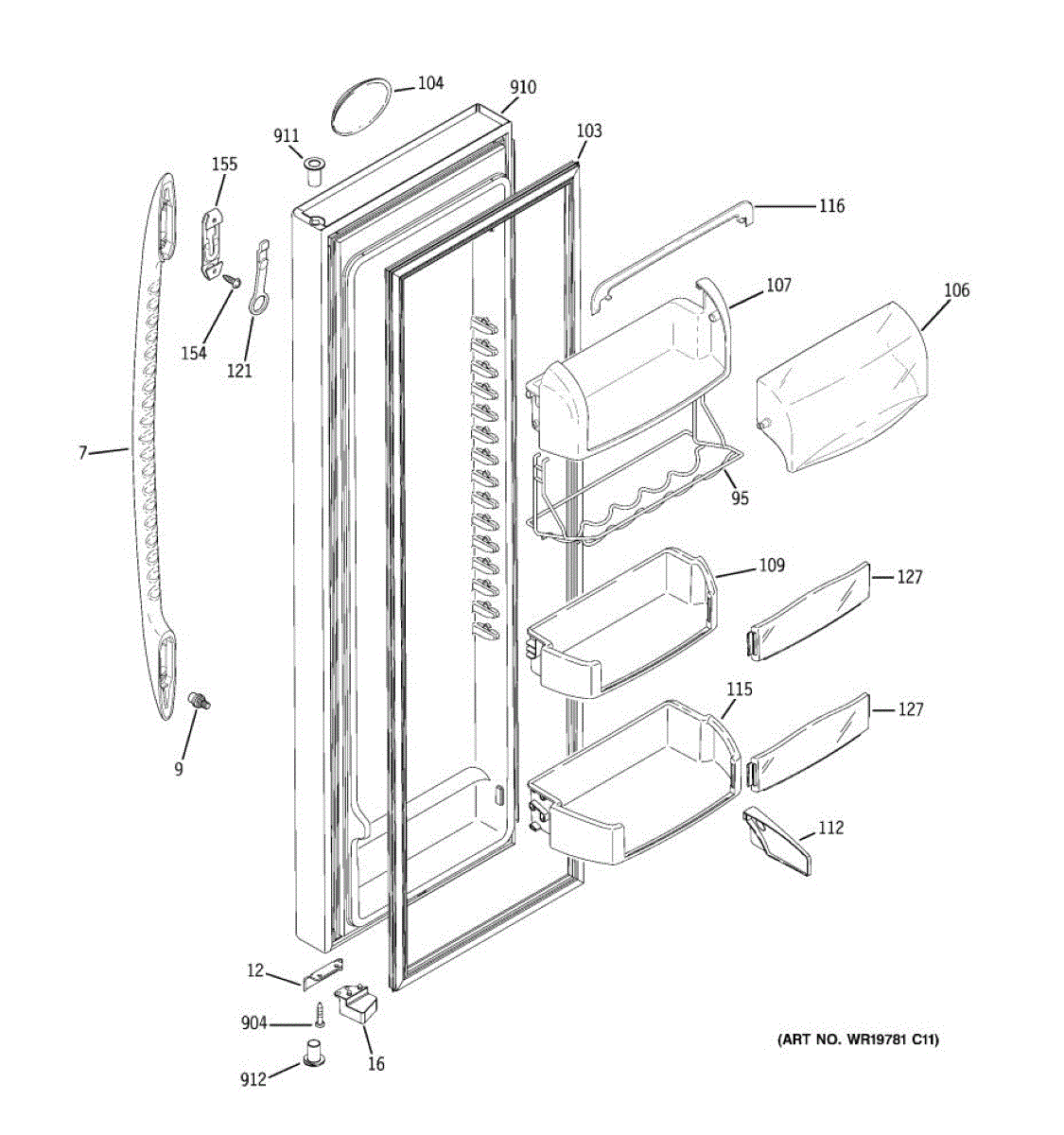 104
910
911
103
155
116
107
106
154
121
7
95
109
127
115
127
9
112
12
904
16
912
(ART NO. WR19781 C11)