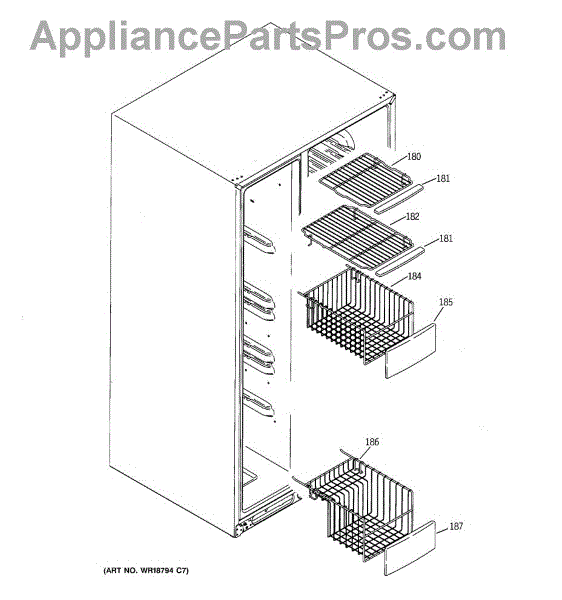 AppliancePartsPros.com

180
181
182
181
184
185
186
187

(ART NO. WR18794 C7)