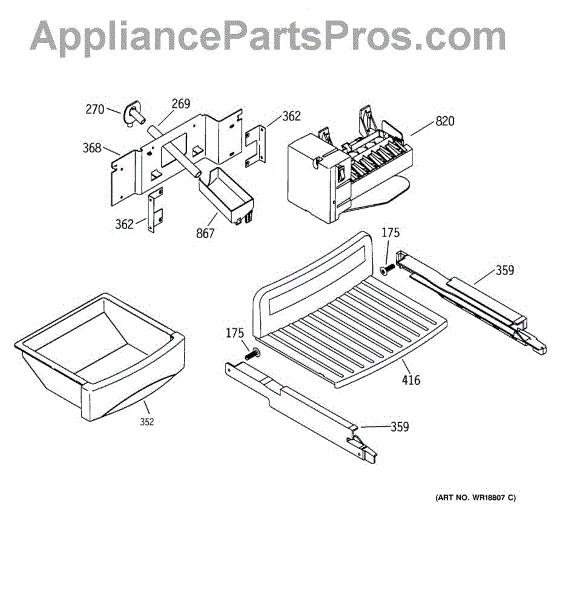 AppliancePartsPros.com

270
269
362
820
368
362
867
175
359
175
416
352
359

(ART NO. WR18807 C)