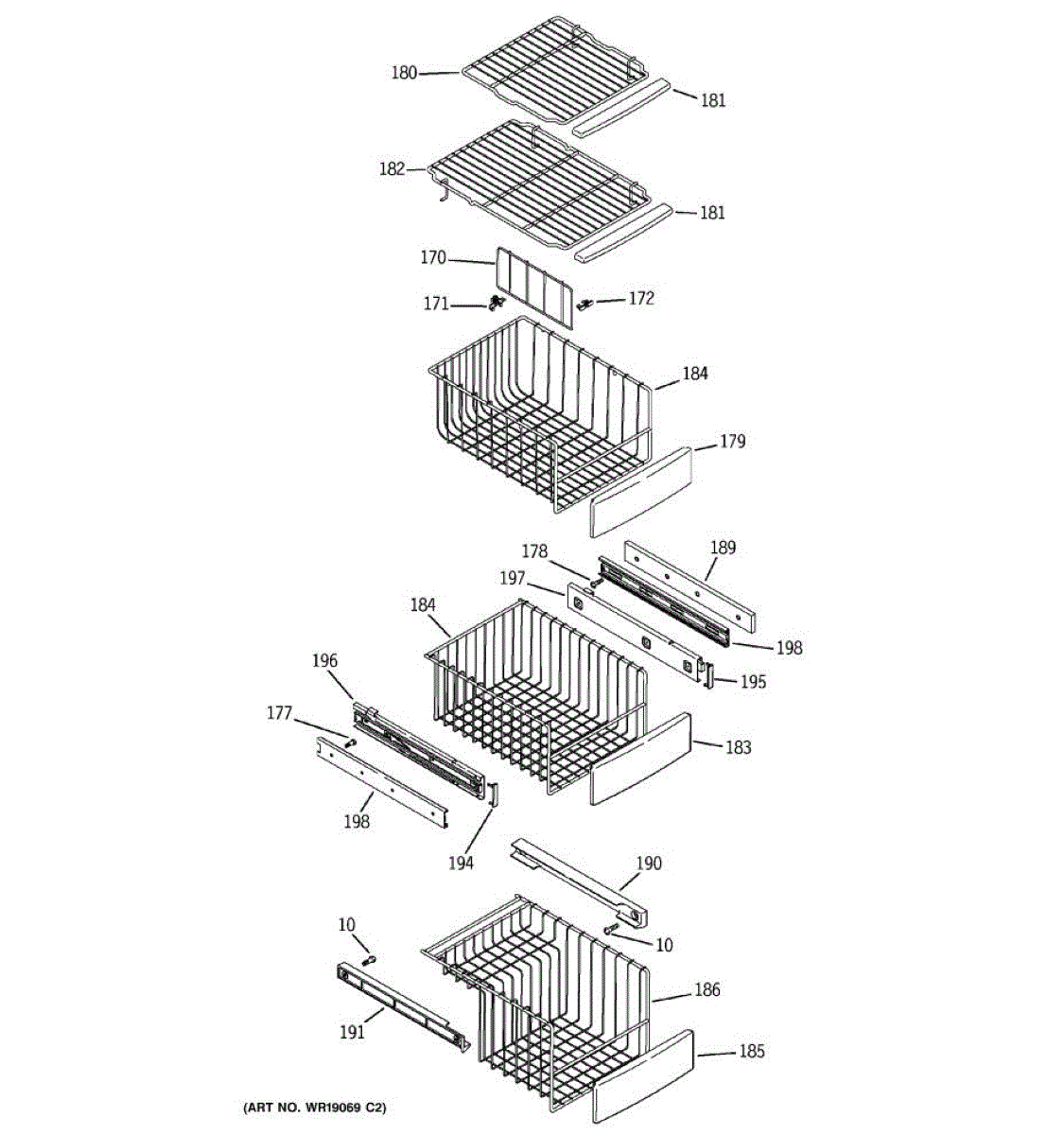 180
181
182
181
170
171
172
184
179
178
189
197
184
198
195
196
177
183
198
194
190
10
10
186
191
185
(ART NO. WR19069 C2)