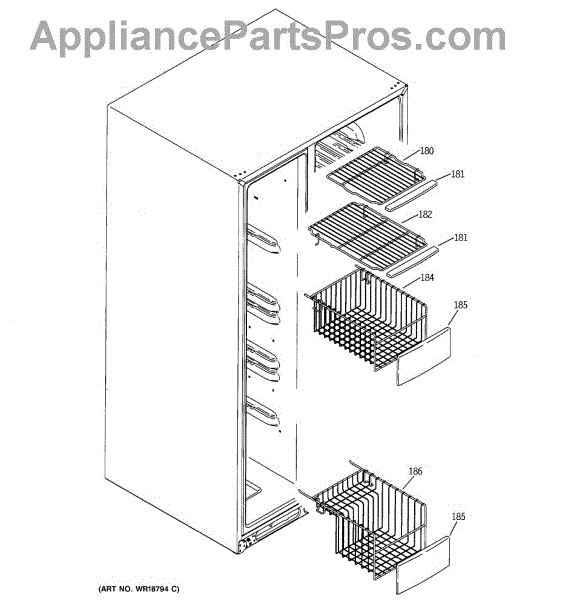 AppliancePartsPros.com

180
181
182
181
184
185
186
185

(ART NO. WR18794 C)