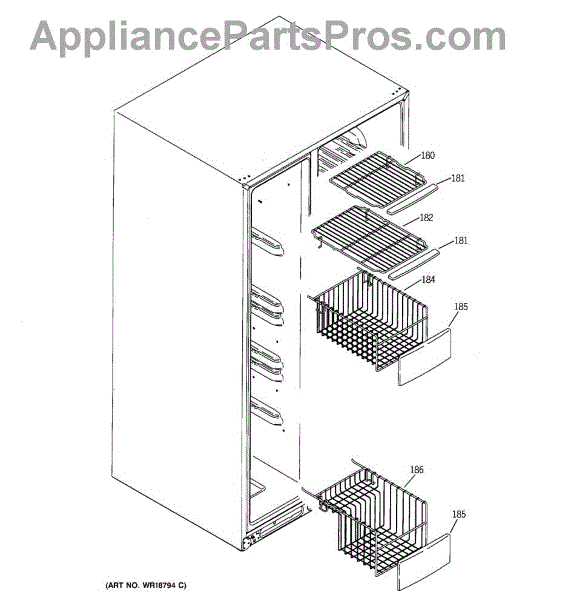 AppliancePartsPros.com

180
181
182
181
184
185
186
185

(ART NO. WR18794 C)