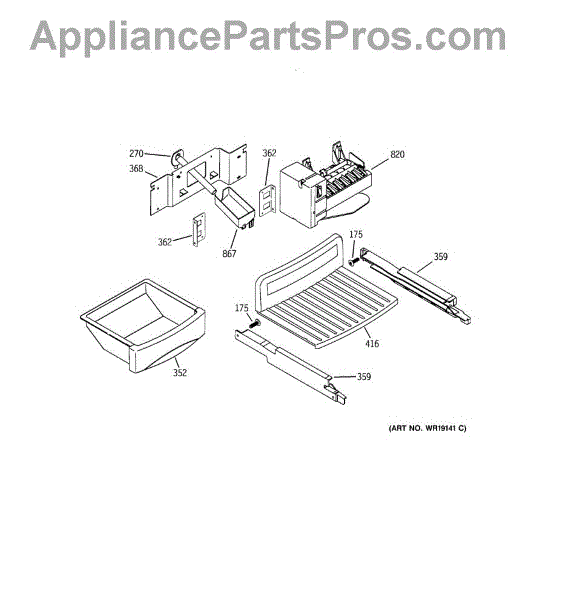 AppliancePartsPros.com

270
368
362
820
362
867
175
359
175
416
352
359

(ART NO. WR19141 C)