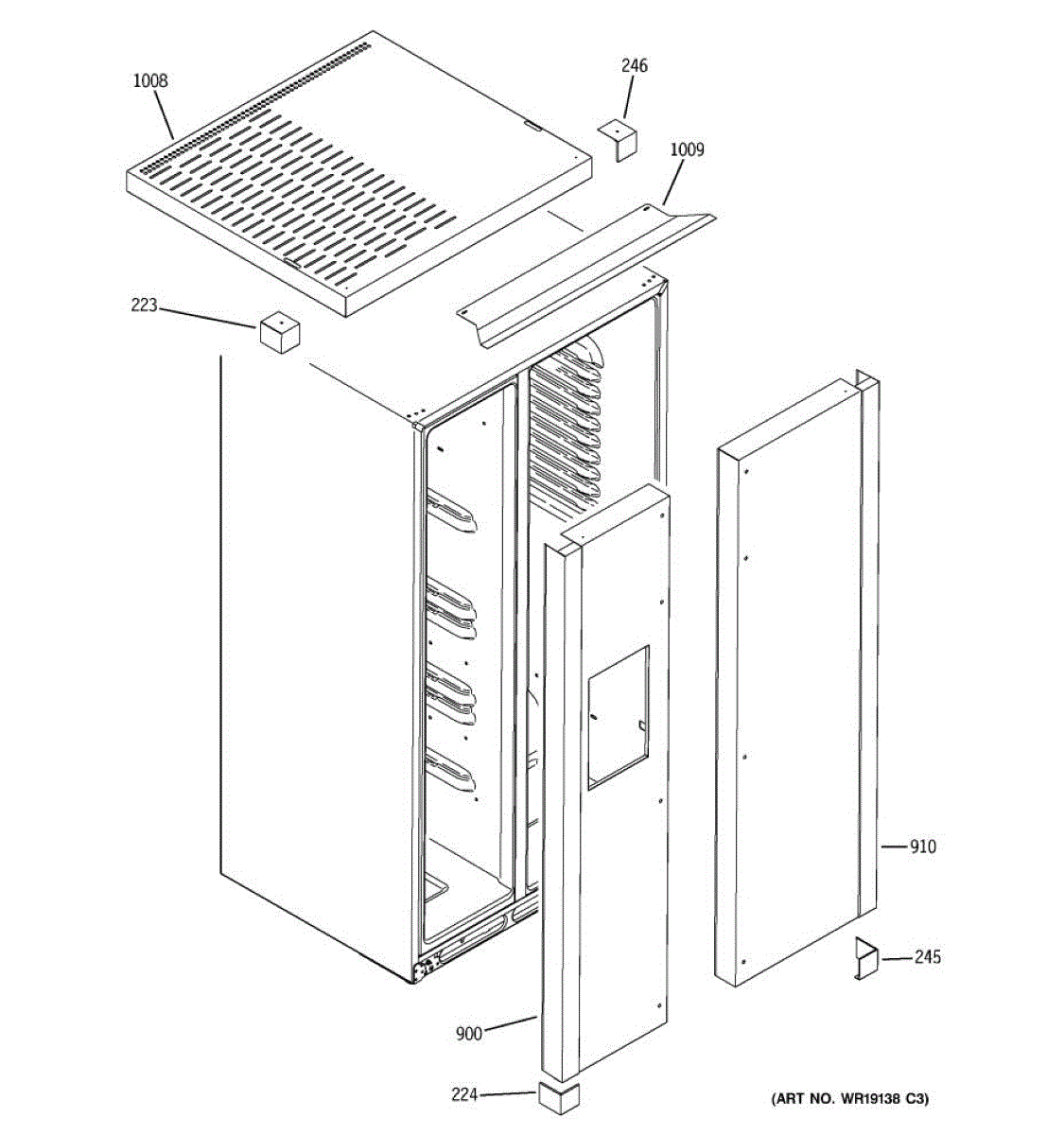 1008

246

1009

223

910

245

900

224

(ART NO. WR19138 C3)