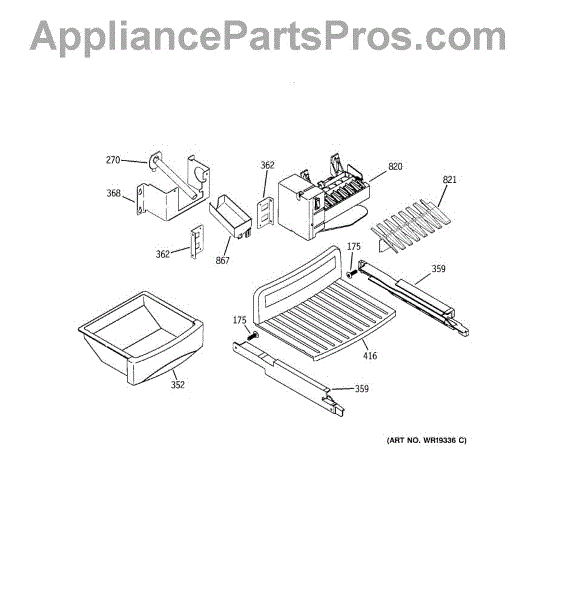 AppliancePartsPros.com

270
368
362
820
821
362
867
175
359
175
416
352
359

(ART NO. WR19336 C)