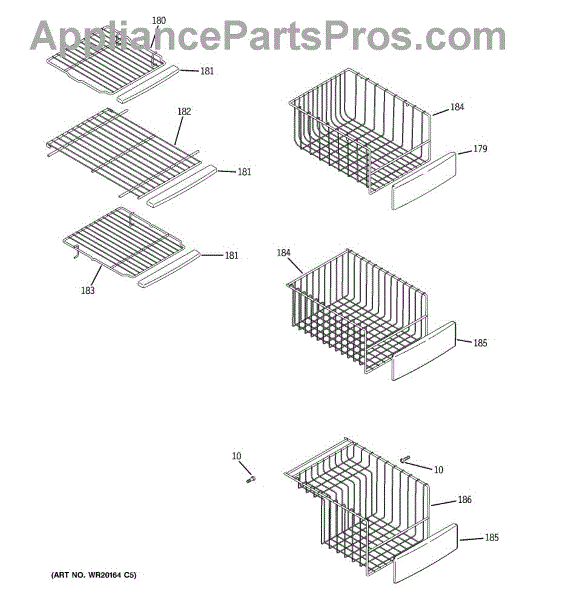 AppliancePartsPros.com

180
181
182
181
181
183
184
179
184
185
10
10
186
185

(ART NO. WR20164 C5)