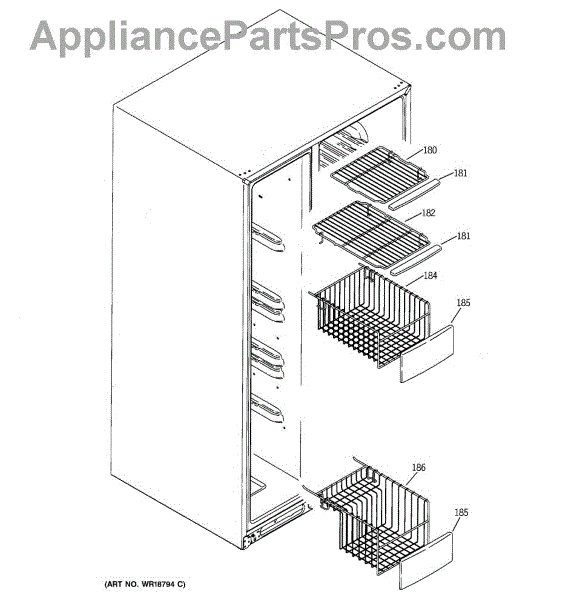 AppliancePartsPros.com

180
181
182
181
184
185
186
185

(ART NO. WR18794 C)