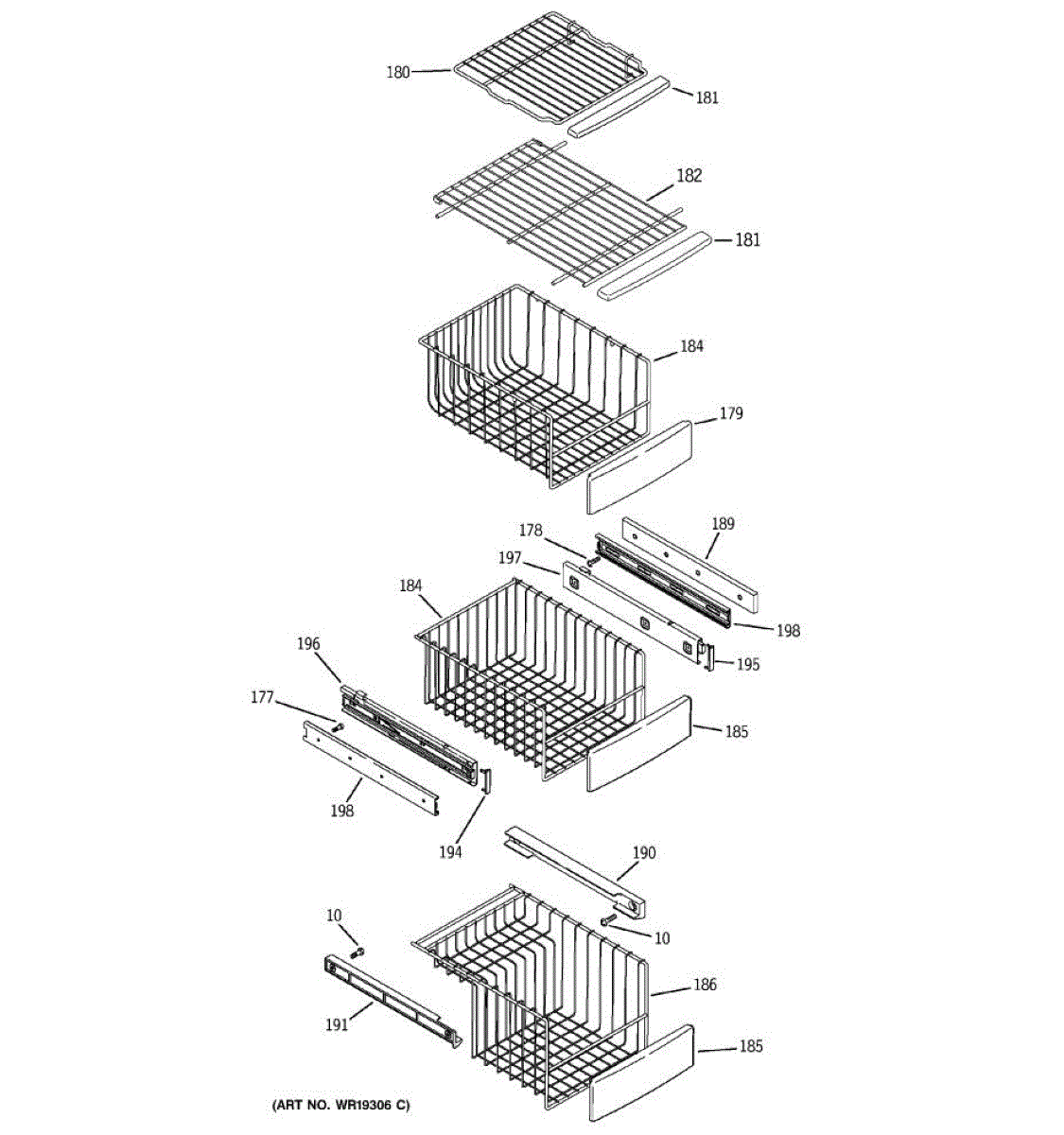 180
181
182
181
184
179
178
189
197
184
198
196
195
177
185
198
194
190
10
10
186
191
185
(ART NO. WR19306 C)