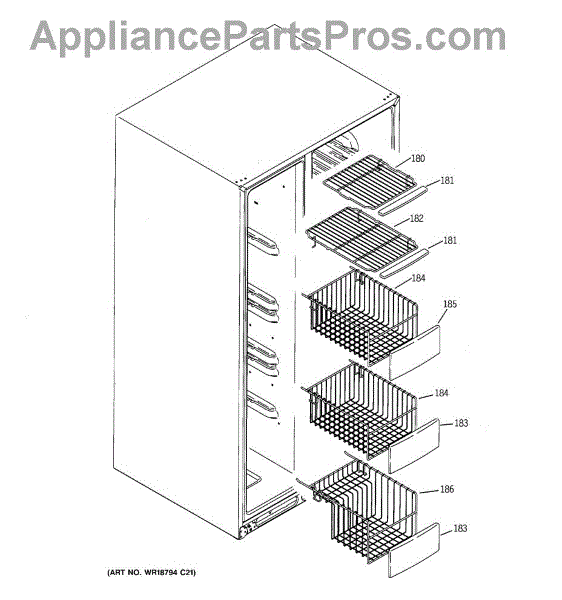 AppliancePartsPros.com

180
181
182
181
184
185
184
183
186
183

(ART NO. WR18794 C21)