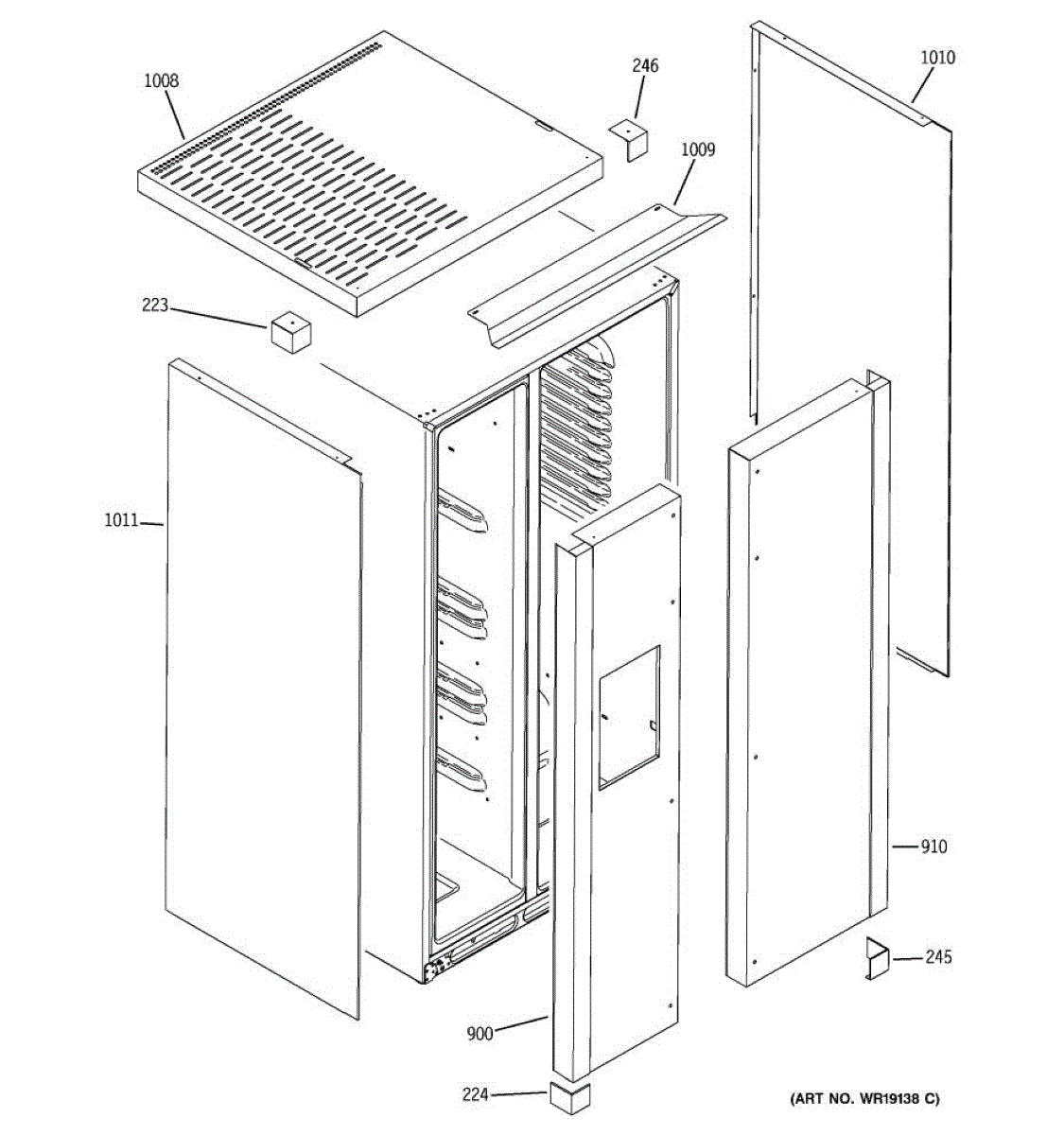 1008

246

1010

1009

223

1011

910

245

900

224

(ART NO. WR19138 C)