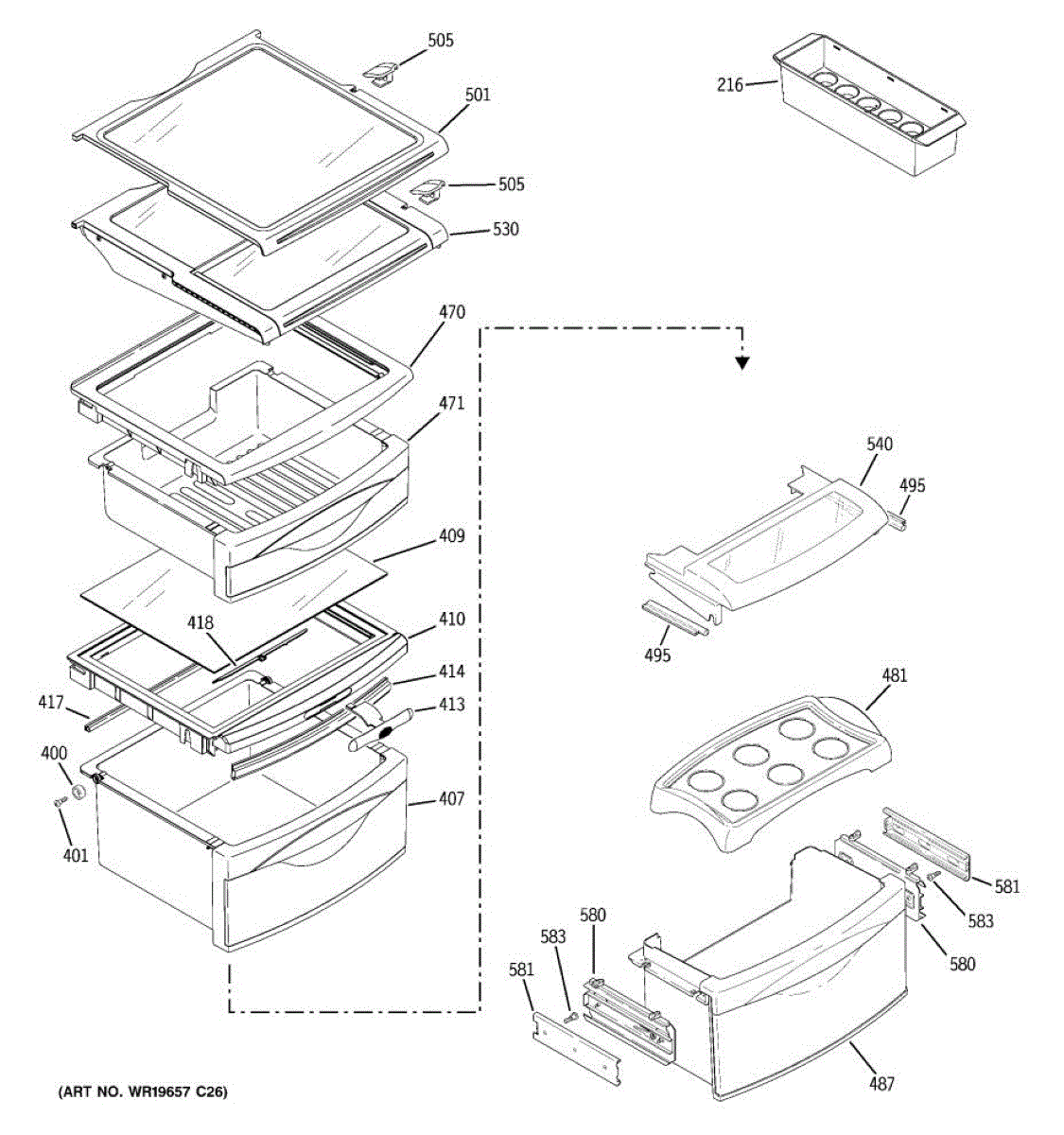 505
501
505
530
470
471
409
418
410
414
417
413
400
401
407
216
540
495
495
481
581
583
580
580
583
581
487
(ART NO. WR19657 C26)