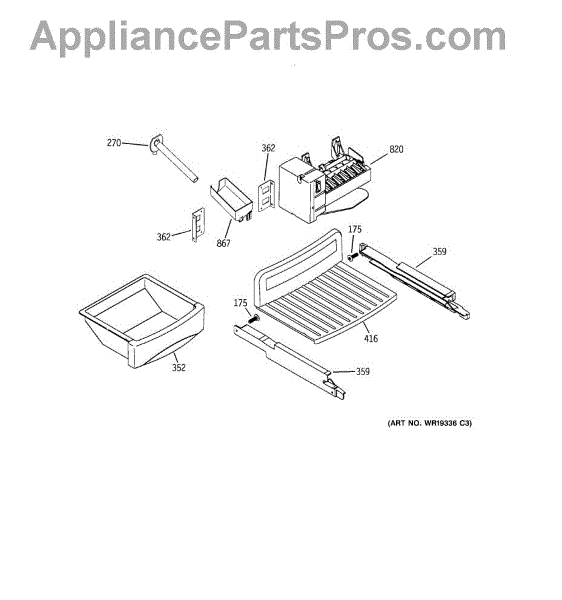 AppliancePartsPros.com

270

362

820

362

867

175

359

175

416

352

359

(ART NO. WR19336 C3)