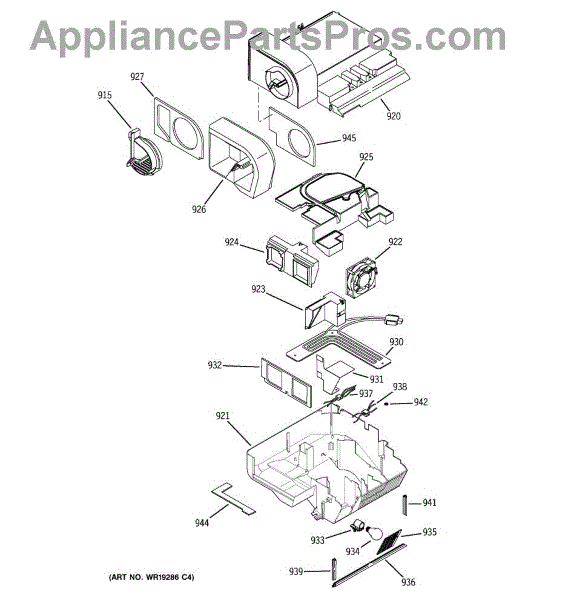 AppliancePartsPros.com

927
915
920
945
925
926
924
922
923
930
932
931
937
938
942
921
941
944
933
935
934
939
936
(ART NO. WR19286 C4)