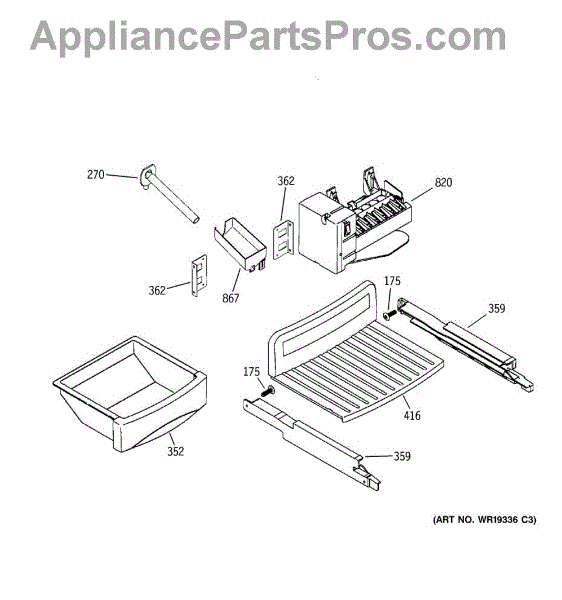 AppliancePartsPros.com

270

362

820

362

867

175

359

175

416

352

359

(ART NO. WR19336 C3)