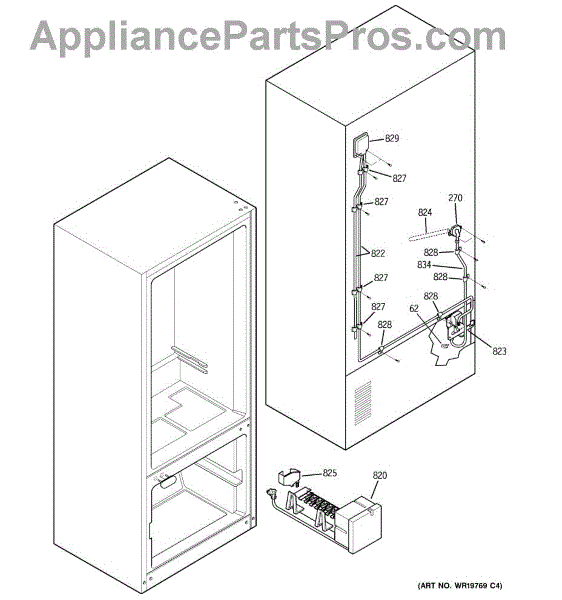 AppliancePartsPros.com

829
827
827
270
824
822
828
834
828
827
828
827
62
828
823
825
820

(ART NO. WR19769 C4)