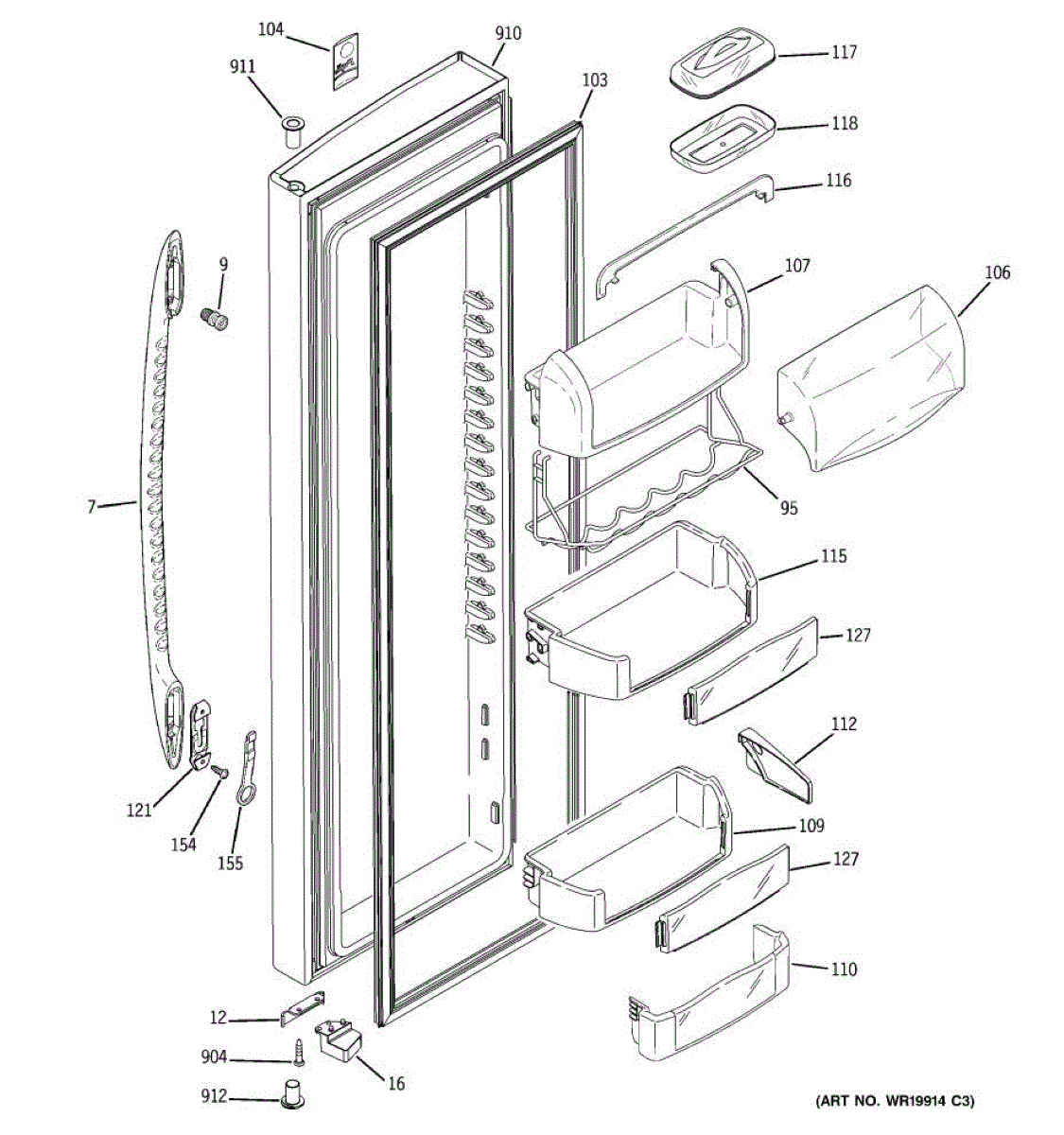 104
910
911
103
117
118
116
9
107
106
7
95
115
127
112
121
154
155
109
127
110
12
904
16
912
(ART NO. WR19914 C3)