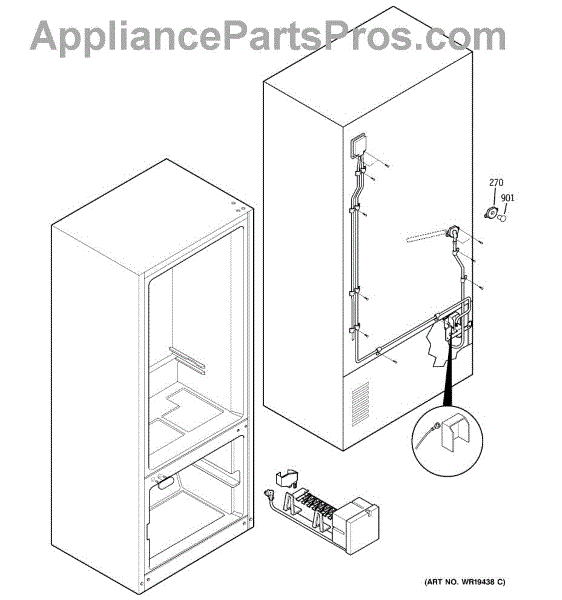 AppliancePartsPros.com

270
901

(ART NO. WR19438 C)