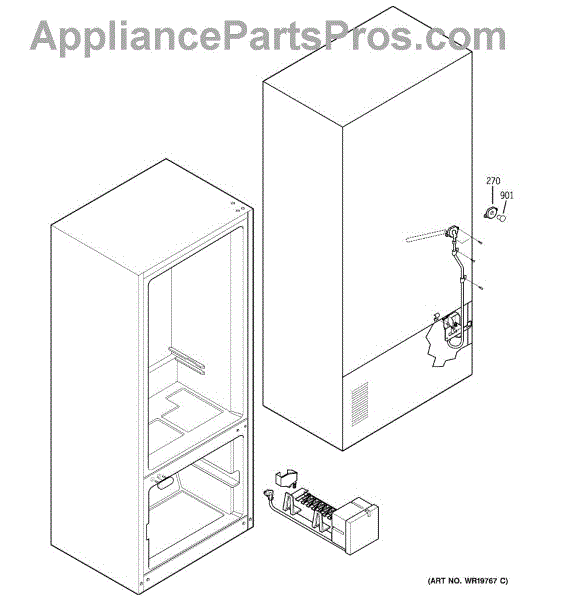 AppliancePartsPros.com

270
901

(ART NO. WR19767 C)