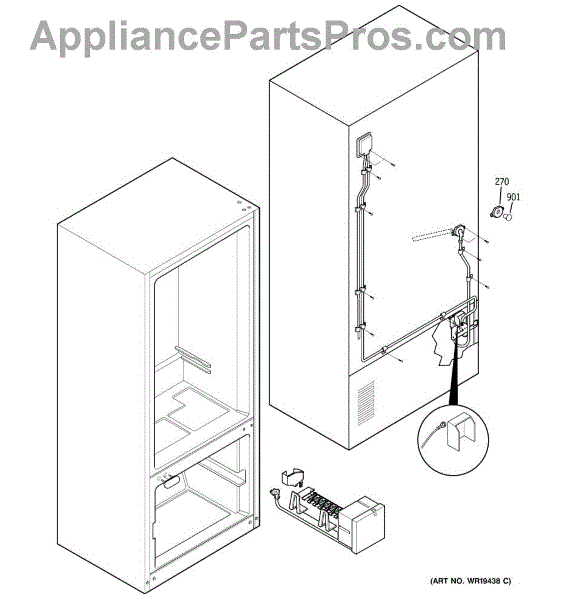 AppliancePartsPros.com

270
901

(ART NO. WR19438 C)