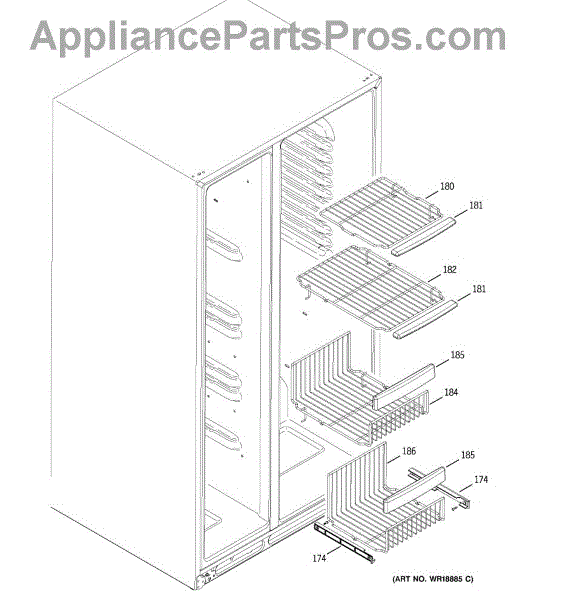 AppliancePartsPros.com

180
181
182
181
185
184
186
185
174
174

(ART NO. WR18885 C)