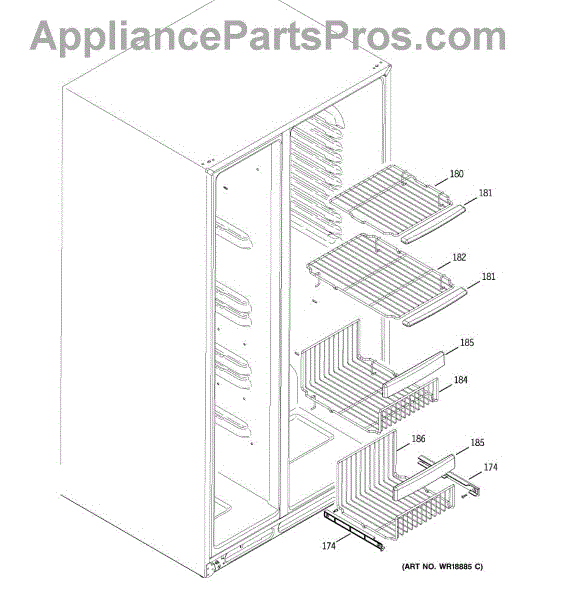 AppliancePartsPros.com

180
181
182
181
185
184
186
185
174
174

(ART NO. WR18885 C)