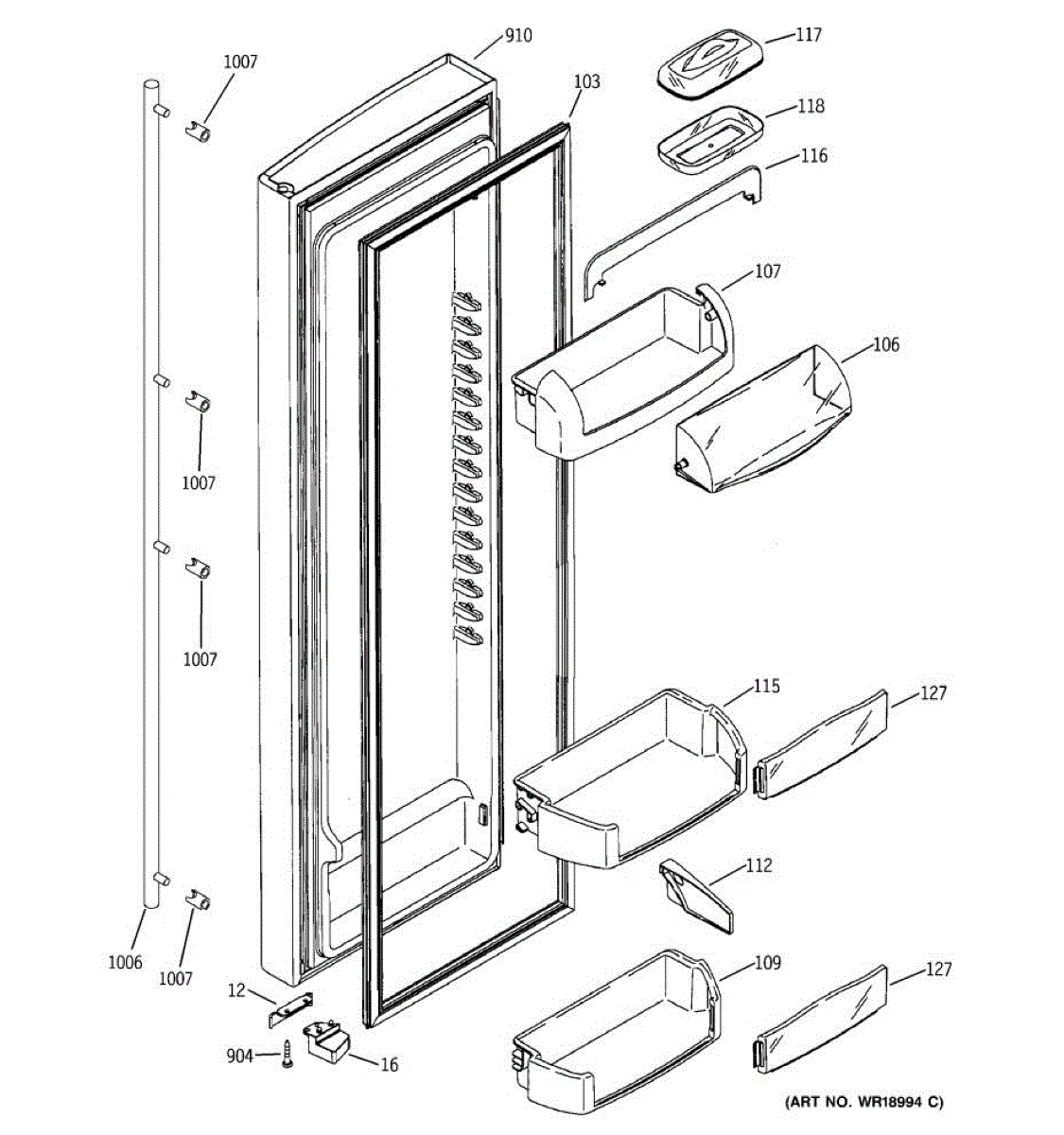 1007
910
103
117
118
116
107
106
1007
1007
115
127
112
1006
1007
12
109
127
904
16
(ART NO. WR18994 C)