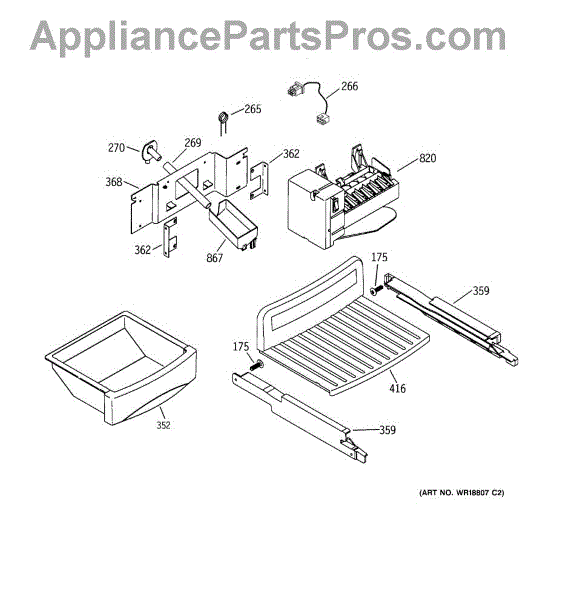 AppliancePartsPros.com

266

265

270

269

362

820

368

362

867

175

359

175

416

352

359

(ART NO. WR18807 C2)